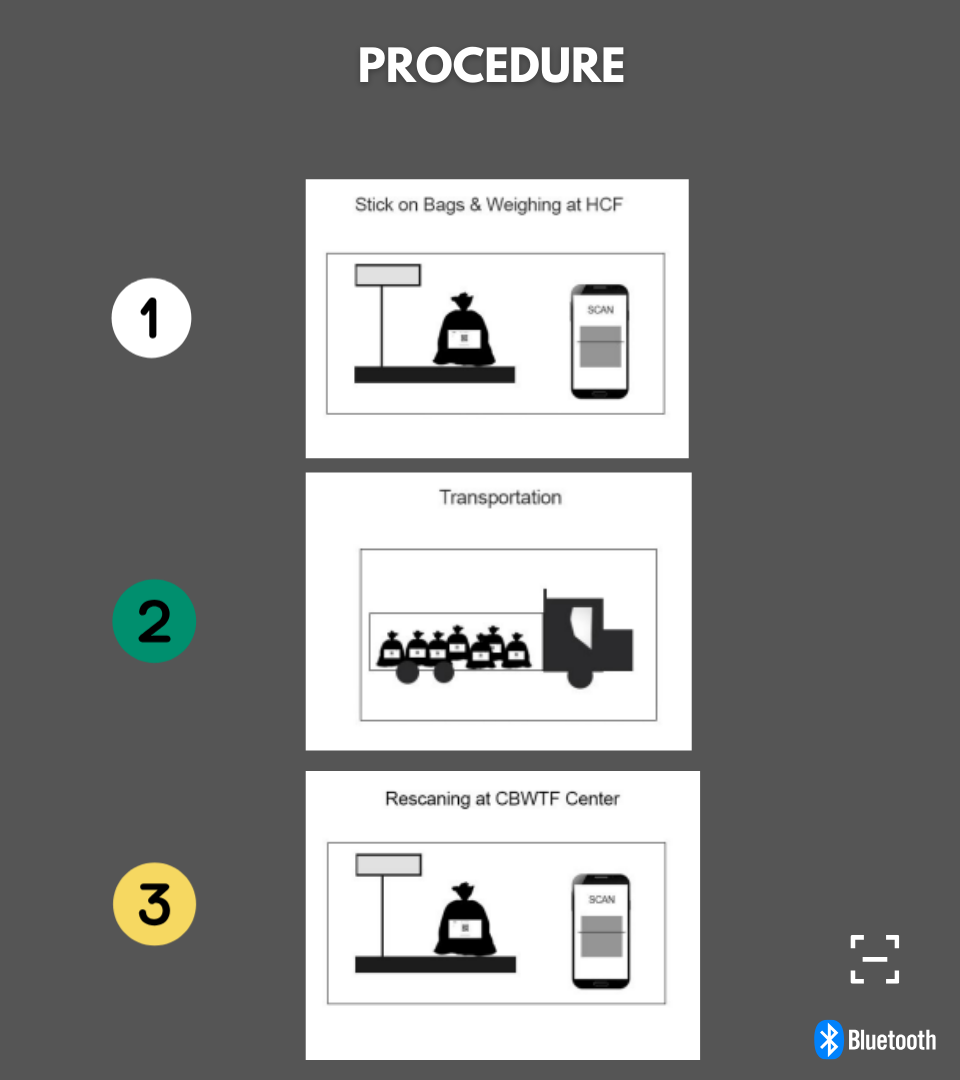 PROCEDURE

1

Stick on Bags & Weighing at HCF

SCAN

2

Transportation

3

Rescaning at CBWTF Center

SCAN

Bluetooth